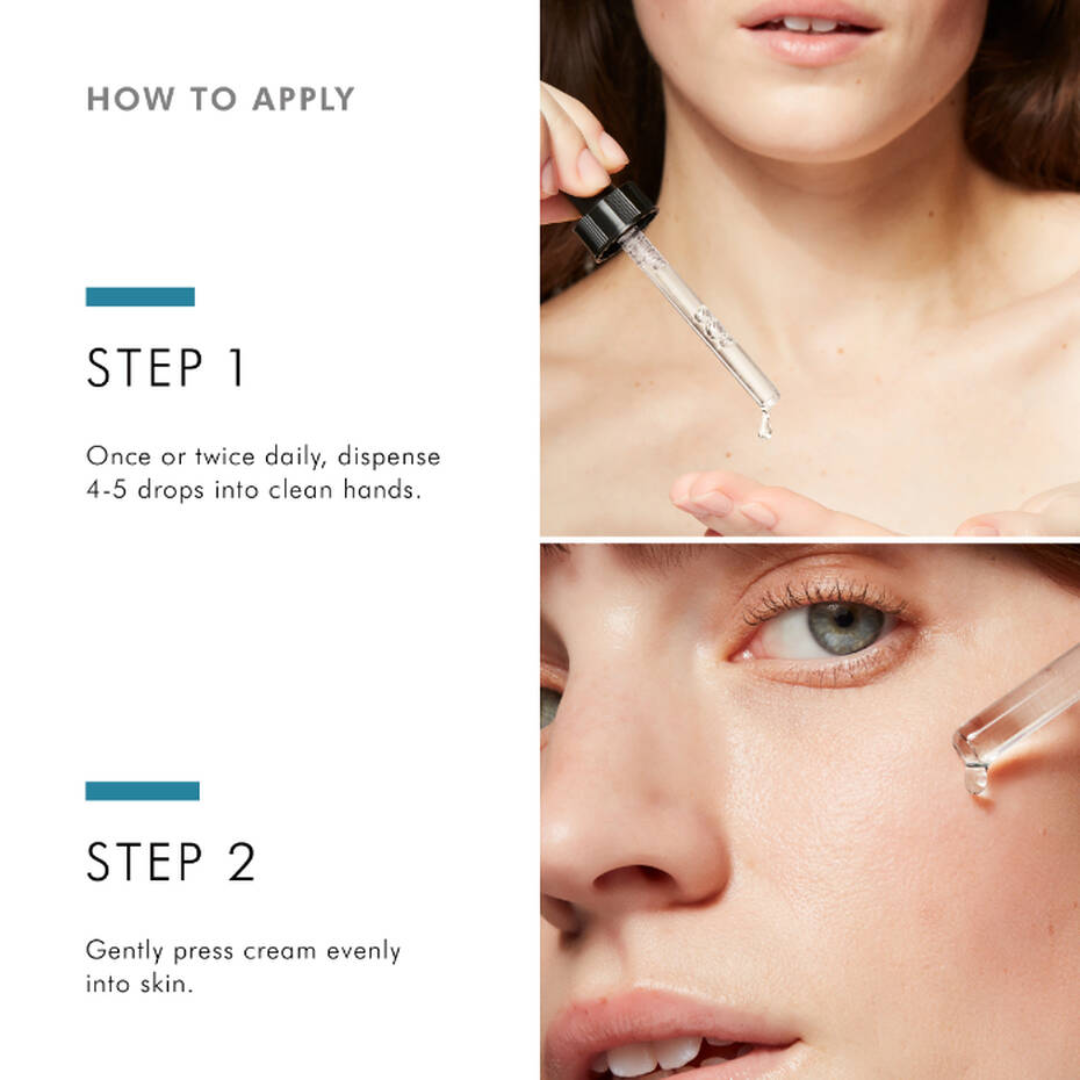 HOW TO APPLY

STEP 1

Once or twice daily, dispense 4-5 drops into clean hands.

STEP 2

Gently press cream evenly into skin.